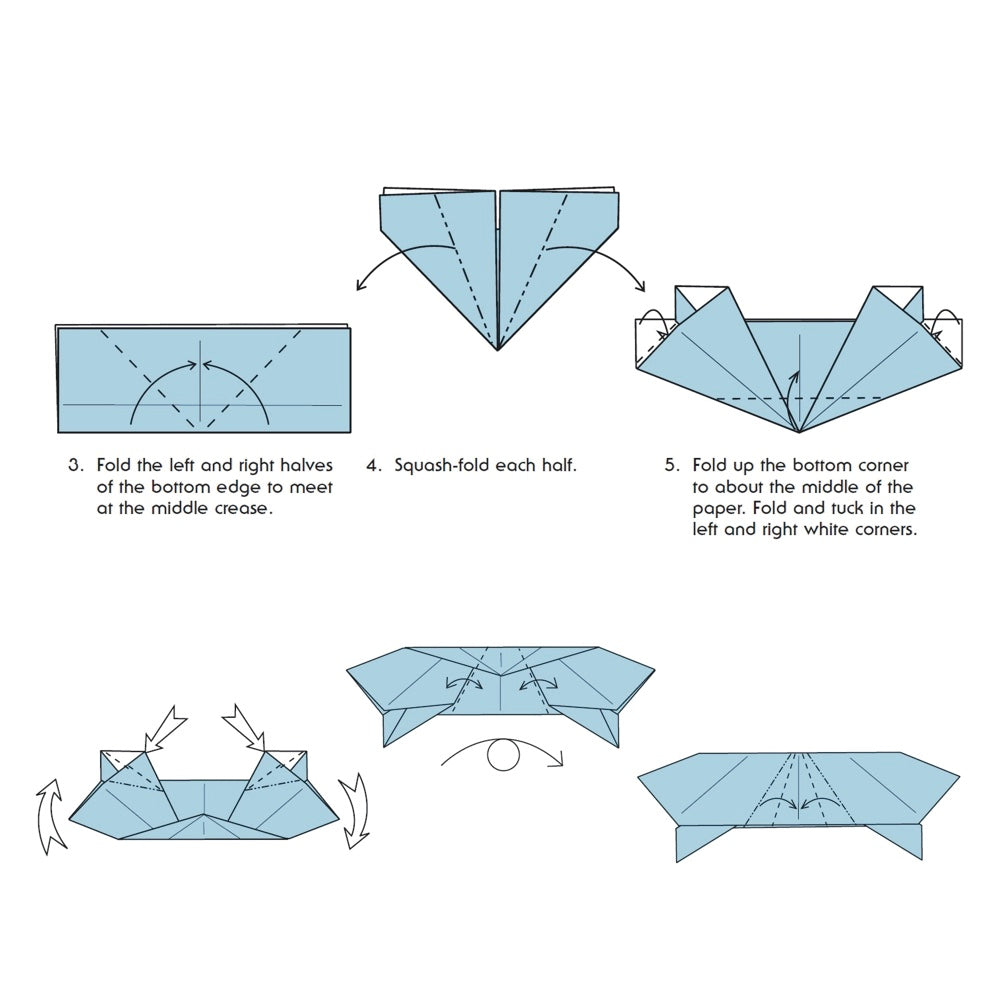 3. Fold the left and right halves of the bottom edge to meet at the middle crease.

4. Squash-fold each half.

5. Fold up the bottom corner to about the middle of the paper. Fold and tuck in the left and right white corners.