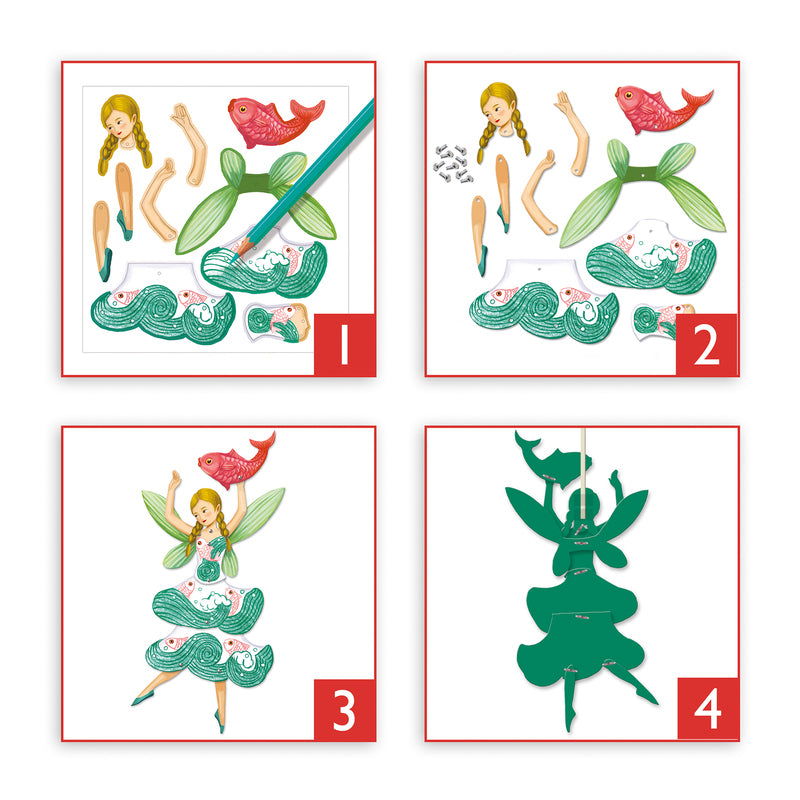 1

2

3

4