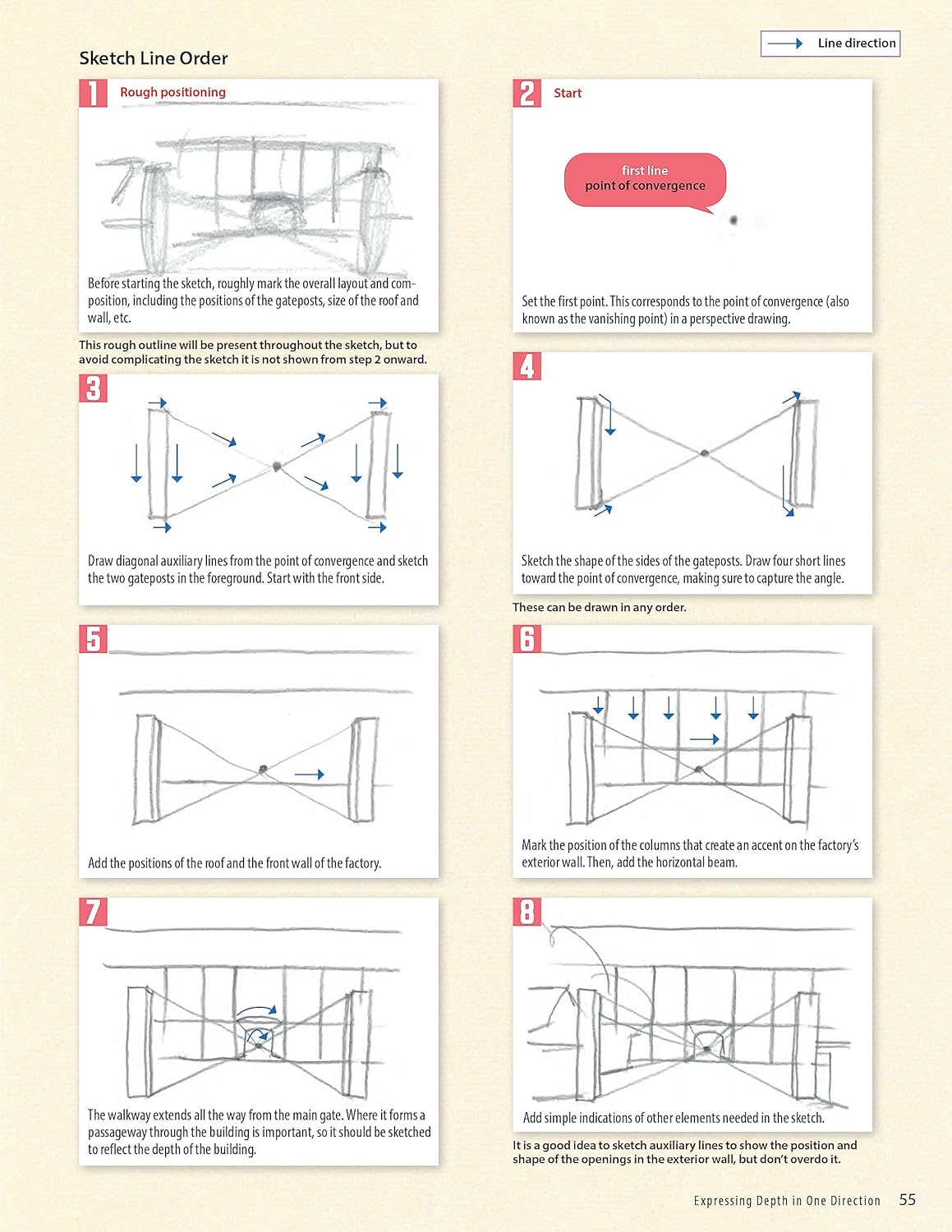 Line direction

Sketch Line Order

1 Rough positioning

Before starting the sketch, roughly mark the overall layout and composition, including the positions of the gateposts, size of the roof and wall, etc.

This rough outline will be present throughout the sketch, but to avoid complicating the sketch it is not shown from step 2 onward.

2 Start

first line
point of convergence

Set the first point. This corresponds to the point of convergence (also known as the vanishing point) in a perspective drawing.

3

Draw diagonal auxiliary lines from the point of convergence and sketch the two gateposts in the foreground. Start with the front side.

4

Sketch the shape of the sides of the gateposts. Draw four short lines toward the point of convergence, making sure to capture the angle.

These can be drawn in any order.

5

Add the positions of the roof and the front wall of the factory.

6

Mark the position of the columns that create an accent on the factory's exterior wall. Then, add the horizontal beam.

7

The walkway extends all the way from the main gate. Where it forms a passageway through the building is important, so it should be sketched to reflect the depth of the building.

8

Add simple indications of other elements needed in the sketch.

It is a good idea to sketch auxiliary lines to show the position and shape of the openings in the exterior wall, but don't overdo it.

Expressing Depth in One Direction 55