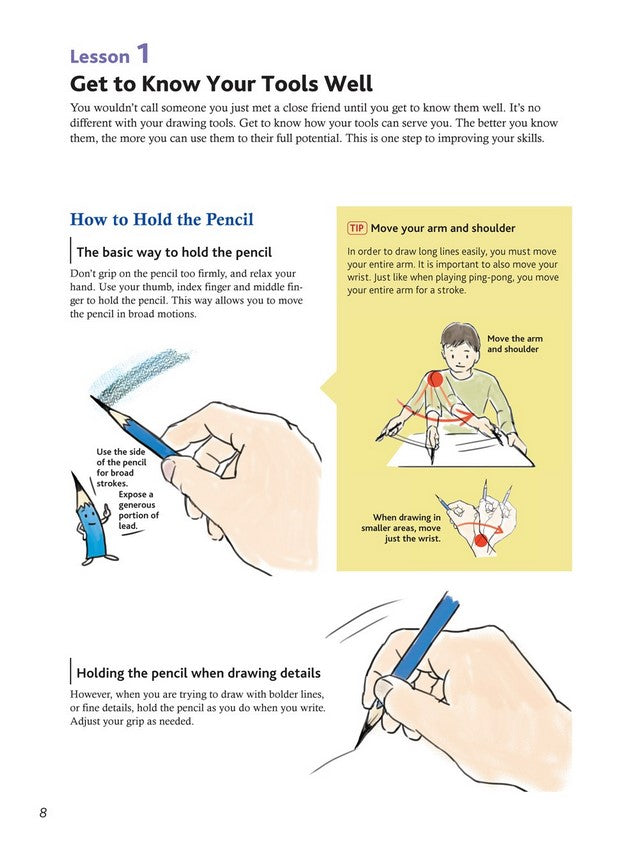 Lesson 1

Get to Know Your Tools Well

You wouldn't call someone you just met a close friend until you get to know them well. It's no different with your drawing tools. Get to know how your tools can serve you. The better you know them, the more you can use them to their full potential. This is one step to improving your skills.

How to Hold the Pencil

The basic way to hold the pencil

Don't grip on the pencil too firmly, and relax your hand. Use your thumb, index finger and middle finger to hold the pencil. This way allows you to move the pencil in broad motions.

Use the side of the pencil for broad strokes.

Expose a generous portion of lead.

TIP Move your arm and shoulder

In order to draw long lines easily, you must move your entire arm. It is important to also move your wrist. Just like when playing ping-pong, you move your entire arm for a stroke.

Move the arm and shoulder

When drawing in smaller areas, move just the wrist.

Holding the pencil when drawing details

However, when you are trying to draw with bolder lines, or fine details, hold the pencil as you do when you write. Adjust your grip as needed.

8