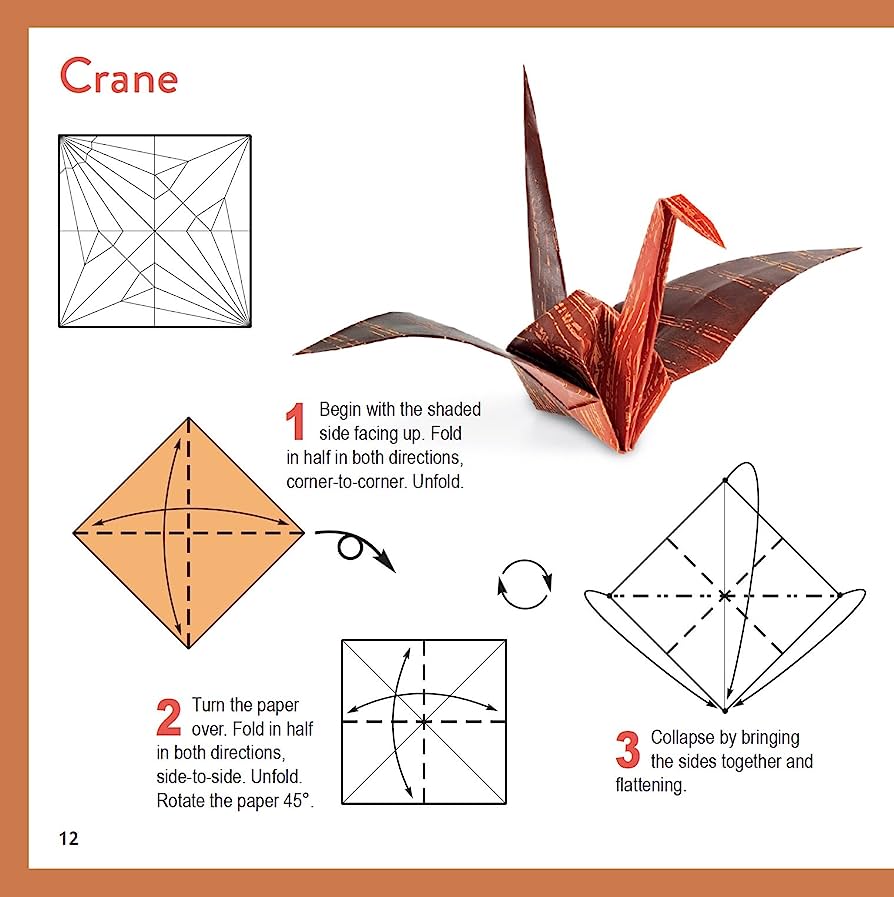 Crane

1 Begin with the shaded side facing up. Fold in half in both directions, corner-to-corner. Unfold.

2 Turn the paper over. Fold in half in both directions, side-to-side. Unfold. Rotate the paper 45°.

3 Collapse by bringing the sides together and flattening.

12