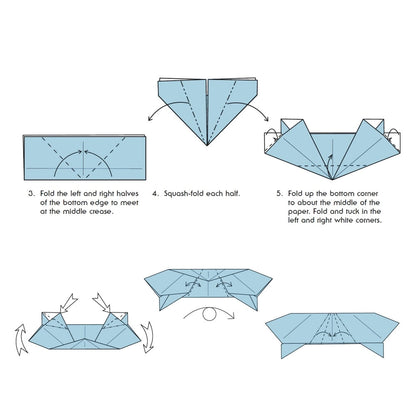 3. Fold the left and right halves of the bottom edge to meet at the middle crease.

4. Squash-fold each half.

5. Fold up the bottom corner to about the middle of the paper. Fold and tuck in the left and right white corners.