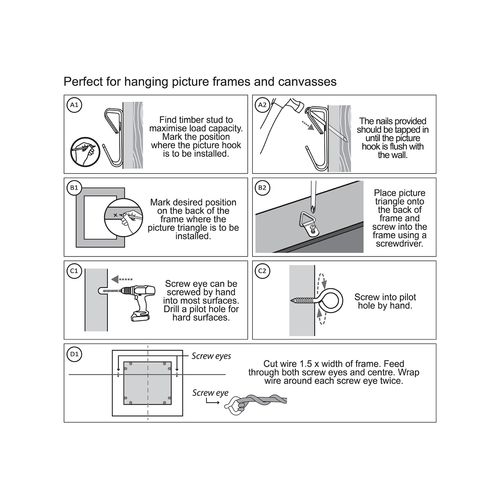 Perfect for hanging picture frames and canvasses

A1

Find timber stud to maximise load capacity. Mark the position where the picture hook is to be installed.

A2

The nails provided should be tapped in until the picture hook is flush with the wall.

B1

Mark desired position on the back of the frame where the picture triangle is to be installed.

B2

Place picture triangle onto the back of frame and screw into the frame using a screwdriver.

C1

Screw eye can be screwed by hand into most surfaces. Drill a pilot hole for hard surfaces.

C2

Screw into pilot hole by hand.

D1

Screw eyes

Screw eye

Cut wire 1.5 x width of frame. Feed through both screw eyes and centre. Wrap wire around each screw eye twice.