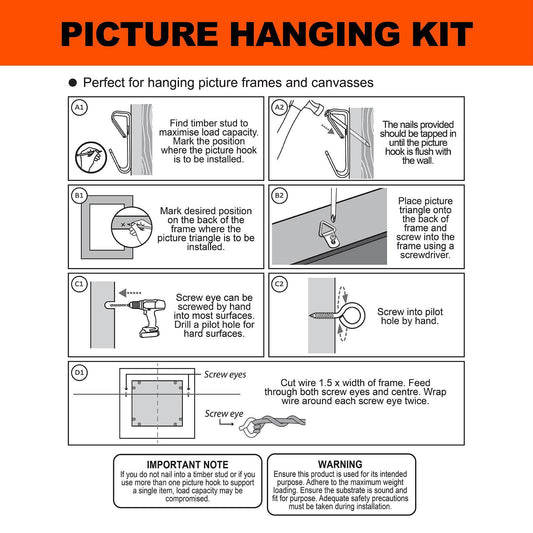 PICTURE HANGING KIT

● Perfect for hanging picture frames and canvasses

A1

Find timber stud to maximise load capacity. Mark the position where the picture hook is to be installed.

A2

The nails provided should be tapped in until the picture hook is flush with the wall.

B1

Mark desired position on the back of the frame where the picture triangle is to be installed.

B2

Place picture triangle onto the back of frame and screw into the frame using a screwdriver.

C1

Screw eye can be screwed by hand into most surfaces. Drill a pilot hole for hard surfaces.

C2

Screw into pilot hole by hand.

D1

Screw eyes

Screw eye

Cut wire 1.5 x width of frame. Feed through both screw eyes and centre. Wrap wire around each screw eye twice.

IMPORTANT NOTE
If you do not nail into a timber stud or if you use more than one picture hook to support a single item, load capacity may be compromised.

WARNING
Ensure this product is used for its intended purpose. Adhere to the maximum weight loading. Ensure the substrate is sound and fit for purpose. Adequate safety precautions must be taken during installation.