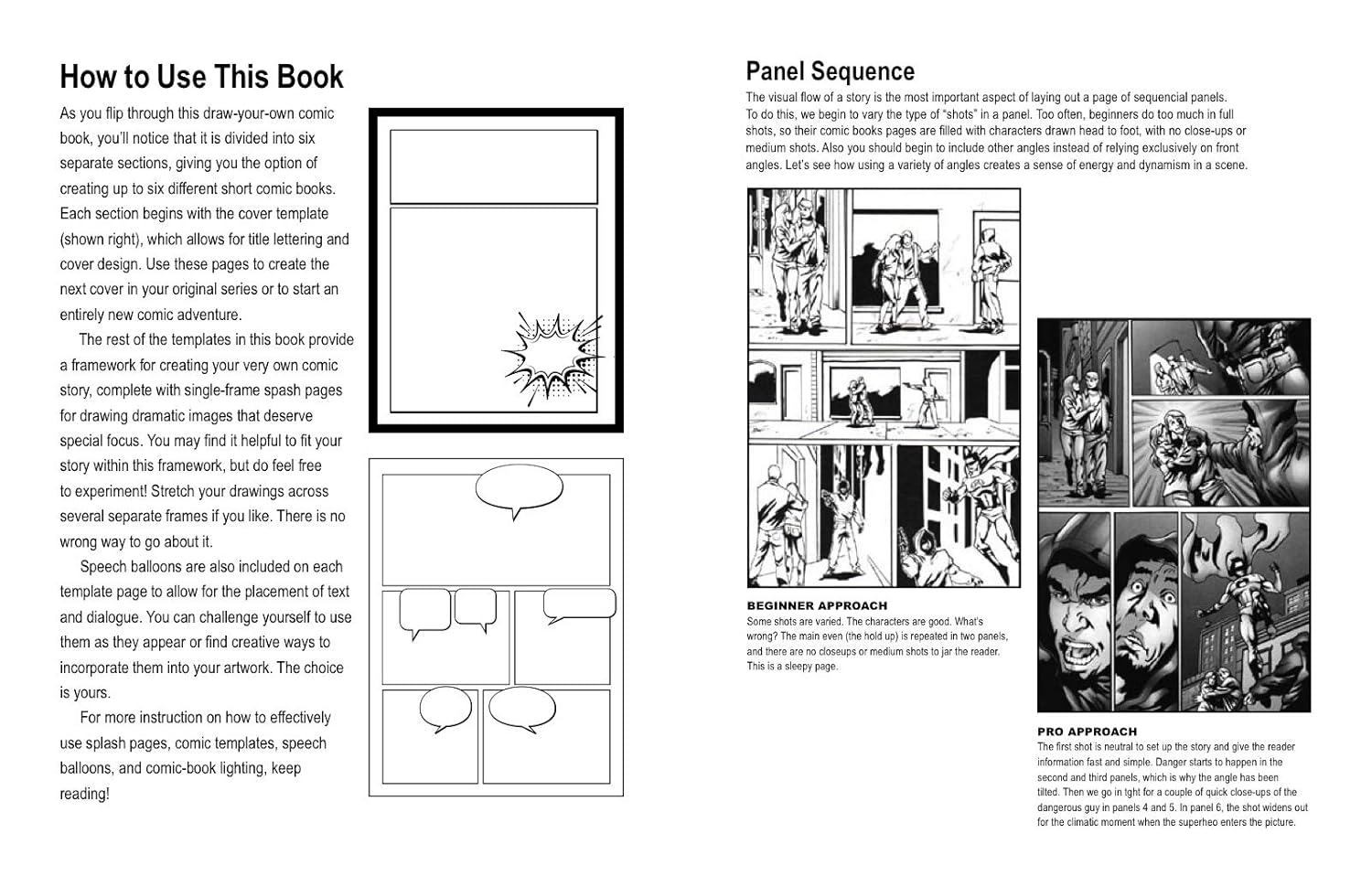 How to Use This Book

As you flip through this draw-your-own comic book, you'll notice that it is divided into six separate sections, giving you the option of creating up to six different short comic books. Each section begins with the cover template (shown right), which allows for title lettering and cover design. Use these pages to create the next cover in your original series or to start an entirely new comic adventure.

The rest of the templates in this book provide a framework for creating your very own comic story, complete with single-frame spash pages for drawing dramatic images that deserve special focus. You may find it helpful to fit your story within this framework, but do feel free to experiment! Stretch your drawings across several separate frames if you like. There is no wrong way to go about it.

Speech balloons are also included on each template page to allow for the placement of text and dialogue. You can challenge yourself to use them as they appear or find creative ways to incorporate them into your artwork. The choice is yours.

For more instruction on how to effectively use splash pages, comic templates, speech balloons, and comic-book lighting, keep reading!

Panel Sequence

The visual flow of a story is the most important aspect of laying out a page of sequencial panels. To do this, we begin to vary the type of "shots" in a panel. Too often, beginners do too much in full shots, so their comic books pages are filled with characters drawn head to foot, with no close-ups or medium shots. Also you should begin to include other angles instead of relying exclusively on front angles. Let's see how using a variety of angles creates a sense of energy and dynamism in a scene.

BEGINNER APPROACH
Some shots are varied. The characters are good. What's wrong? The main even (the hold up) is repeated in two panels, and there are no closeups or medium shots to jar the reader. This is a sleepy page.

PRO APPROACH
The first shot is neutral to set up the story and give the reader information fast and simple. Danger starts to happen in the second and third panels, which is why the angle has been tilted. Then we go in tght for a couple of quick close-ups of the dangerous guy in panels 4 and 5. In panel 6, the shot widens out for the climatic moment when the superheo enters the picture.