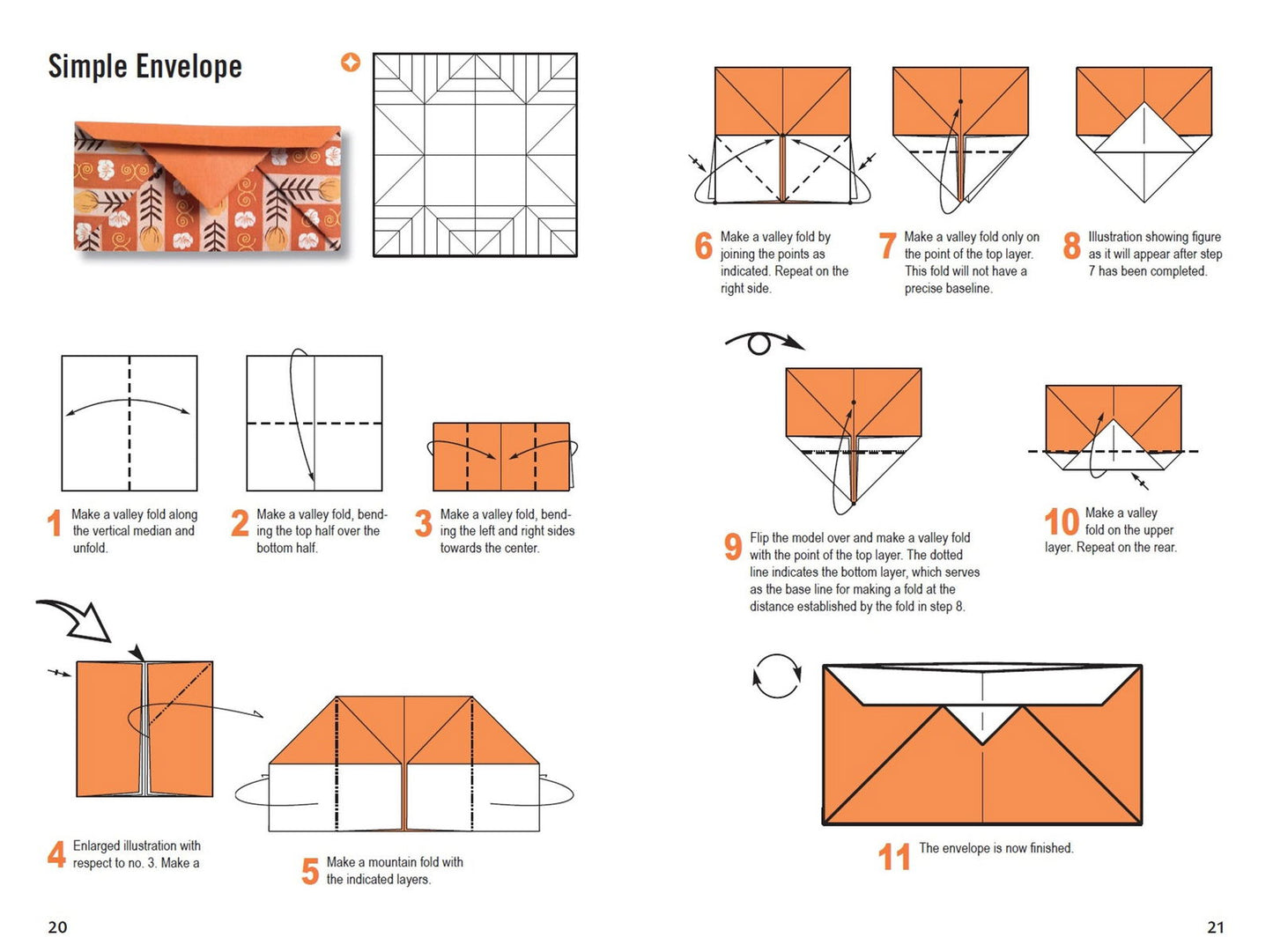 Simple Envelope

1 Make a valley fold along the vertical median and unfold.

2 Make a valley fold, bending the top half over the bottom half.

3 Make a valley fold, bending the left and right sides towards the center.

4 Enlarged illustration with respect to no. 3. Make a

5 Make a mountain fold with the indicated layers.

20

6 Make a valley fold by joining the points as indicated. Repeat on the right side.

7 Make a valley fold only on the point of the top layer. This fold will not have a precise baseline.

8 Illustration showing figure as it will appear after step 7 has been completed.

9 Flip the model over and make a valley fold with the point of the top layer. The dotted line indicates the bottom layer, which serves as the base line for making a fold at the distance established by the fold in step 8.

10 Make a valley fold on the upper layer. Repeat on the rear.

11 The envelope is now finished.

21