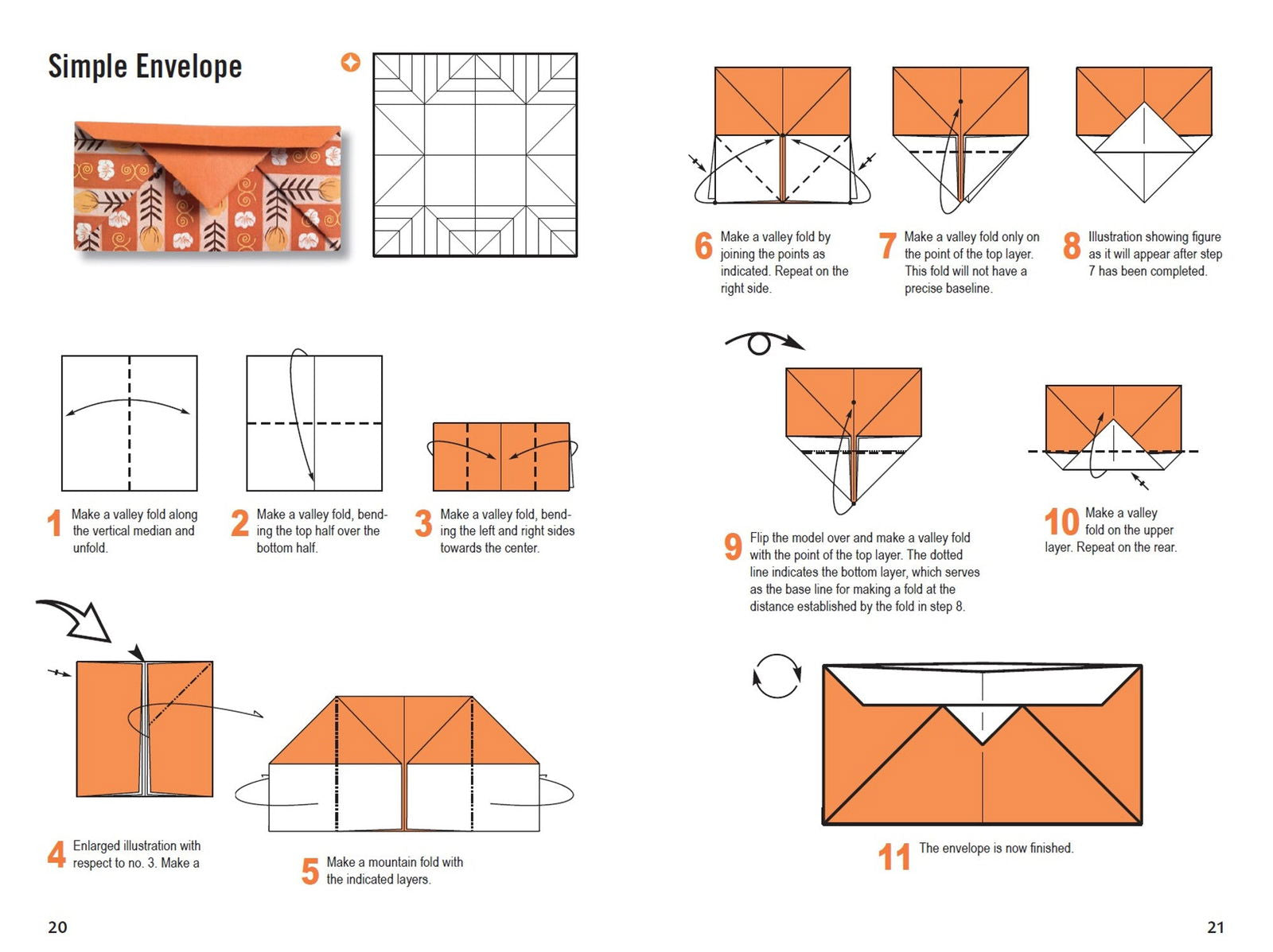 Simple Envelope

1 Make a valley fold along the vertical median and unfold.

2 Make a valley fold, bending the top half over the bottom half.

3 Make a valley fold, bending the left and right sides towards the center.

4 Enlarged illustration with respect to no. 3. Make a

5 Make a mountain fold with the indicated layers.

20

6 Make a valley fold by joining the points as indicated. Repeat on the right side.

7 Make a valley fold only on the point of the top layer. This fold will not have a precise baseline.

8 Illustration showing figure as it will appear after step 7 has been completed.

9 Flip the model over and make a valley fold with the point of the top layer. The dotted line indicates the bottom layer, which serves as the base line for making a fold at the distance established by the fold in step 8.

10 Make a valley fold on the upper layer. Repeat on the rear.

11 The envelope is now finished.

21