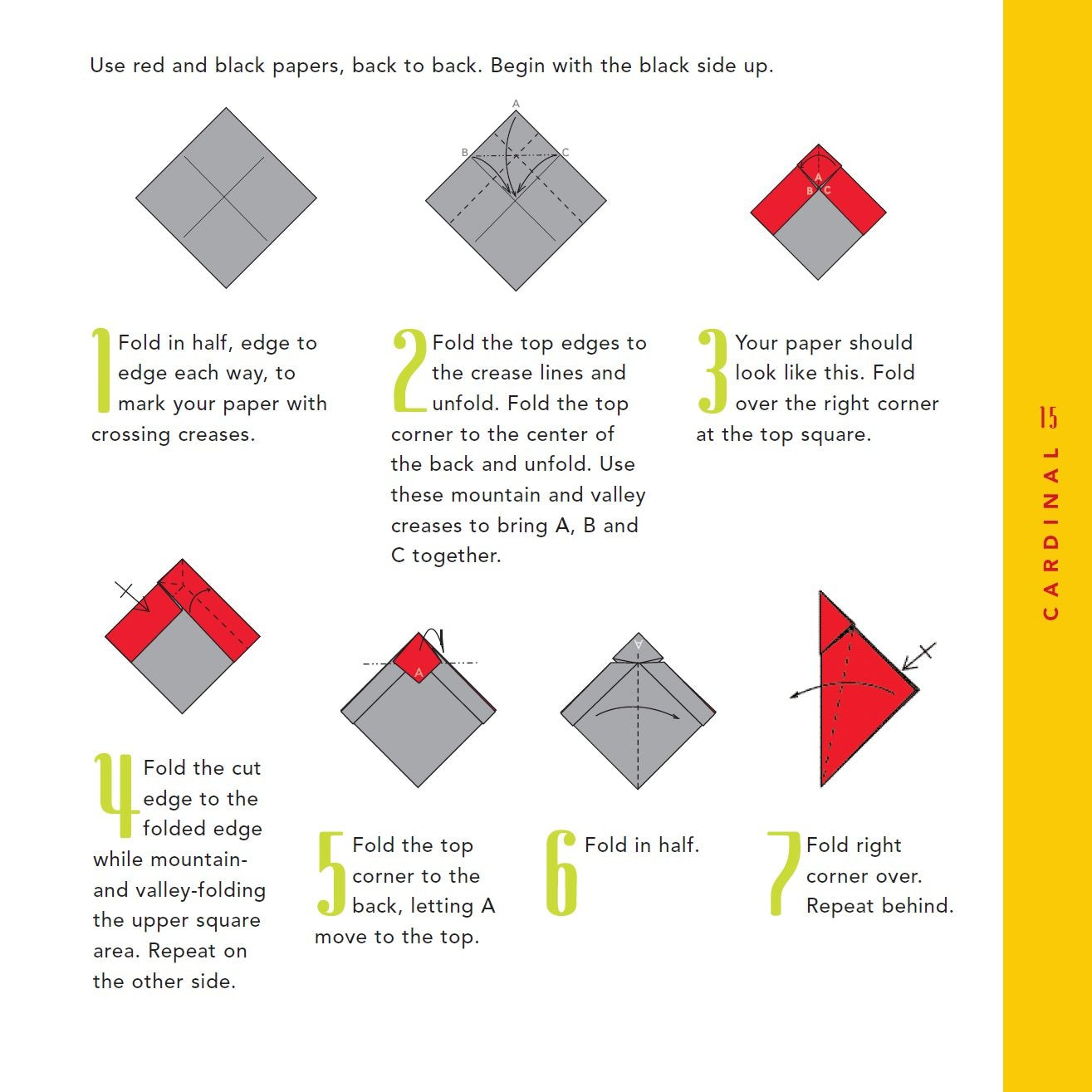 Use red and black papers, back to back. Begin with the black side up.

A

B

C

A

B C

1 Fold in half, edge to edge each way, to mark your paper with crossing creases.

2 Fold the top edges to the crease lines and unfold. Fold the top corner to the center of the back and unfold. Use these mountain and valley creases to bring A, B and C together.

3 Your paper should look like this. Fold over the right corner at the top square.

A

A

4 Fold the cut edge to the folded edge while mountain- and valley-folding the upper square area. Repeat on the other side.

5 Fold the top corner to the back, letting A move to the top.

6 Fold in half.

7 Fold right corner over. Repeat behind.

CARDINAL 15