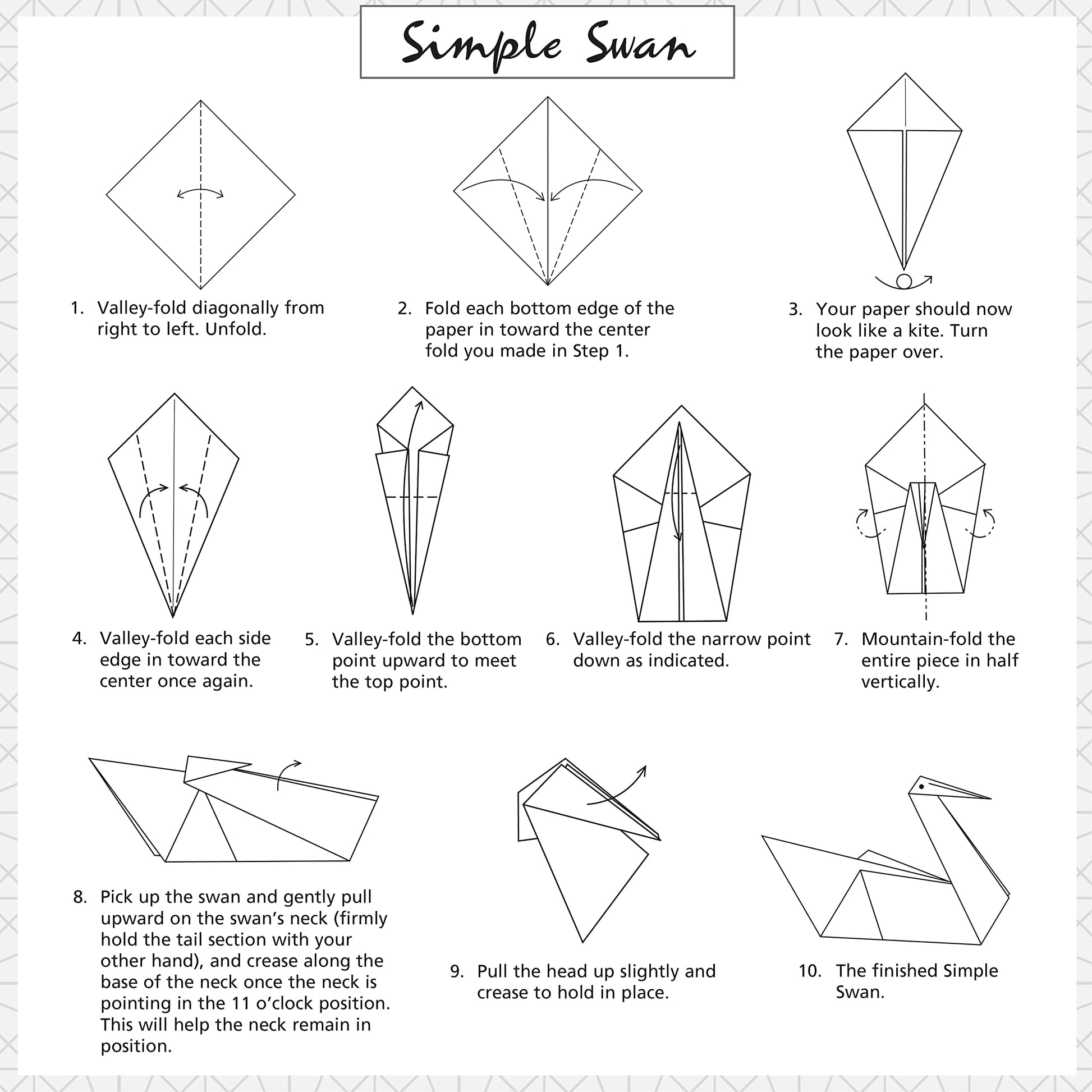 Simple Swan

1. Valley-fold diagonally from right to left. Unfold.

2. Fold each bottom edge of the paper in toward the center fold you made in Step 1.

3. Your paper should now look like a kite. Turn the paper over.

4. Valley-fold each side edge in toward the center once again.

5. Valley-fold the bottom point upward to meet the top point.

6. Valley-fold the narrow point down as indicated.

7. Mountain-fold the entire piece in half vertically.

8. Pick up the swan and gently pull upward on the swan's neck (firmly hold the tail section with your other hand), and crease along the base of the neck once the neck is pointing in the 11 o'clock position. This will help the neck remain in position.

9. Pull the head up slightly and crease to hold in place.

10. The finished Simple Swan.