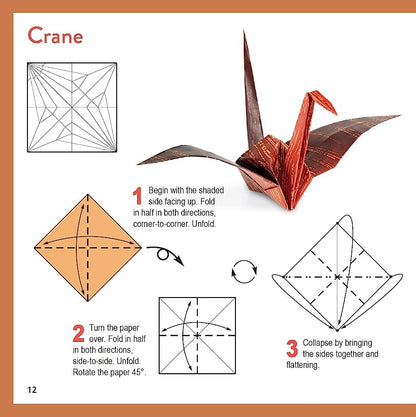 Crane

1 Begin with the shaded side facing up. Fold in half in both directions, corner-to-corner. Unfold.

2 Turn the paper over. Fold in half in both directions, side-to-side. Unfold. Rotate the paper 45°.

3 Collapse by bringing the sides together and flattening.

12