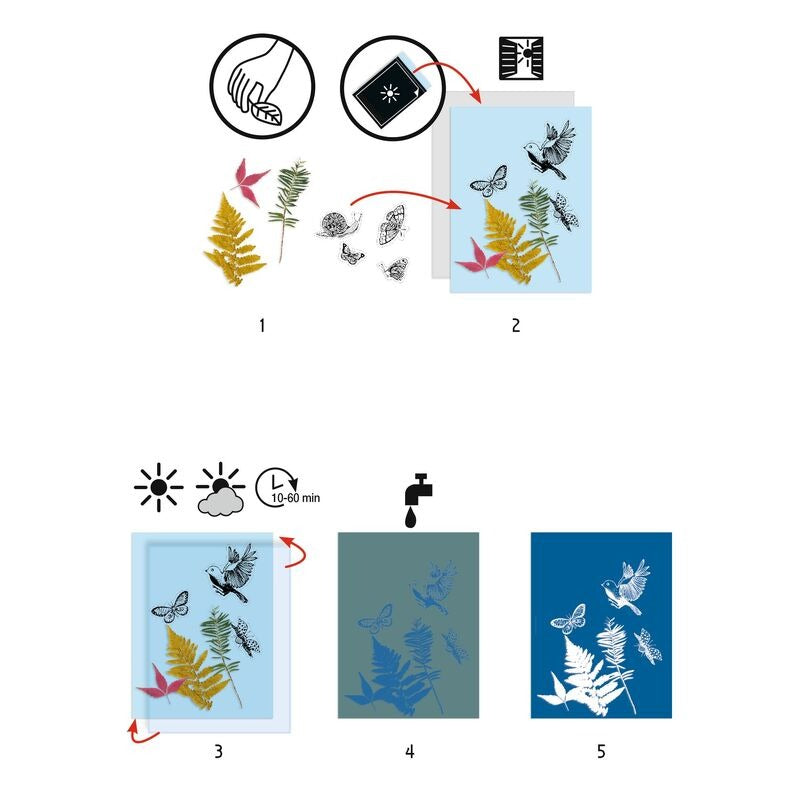 1

2

10-60 min

3

4

5